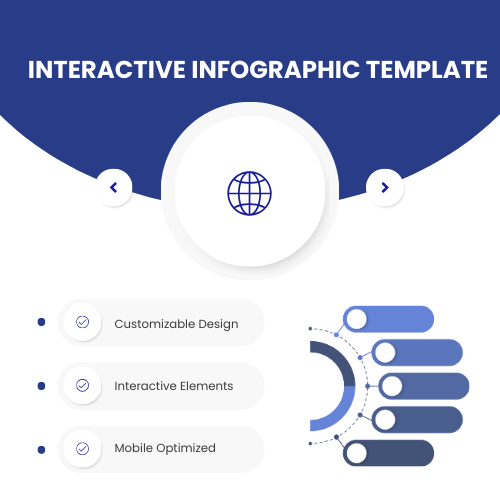 INTERACTIVE INFOGRAPHIC TEMPLATE

Customizable Design

Interactive Elements

Mobile Optimized